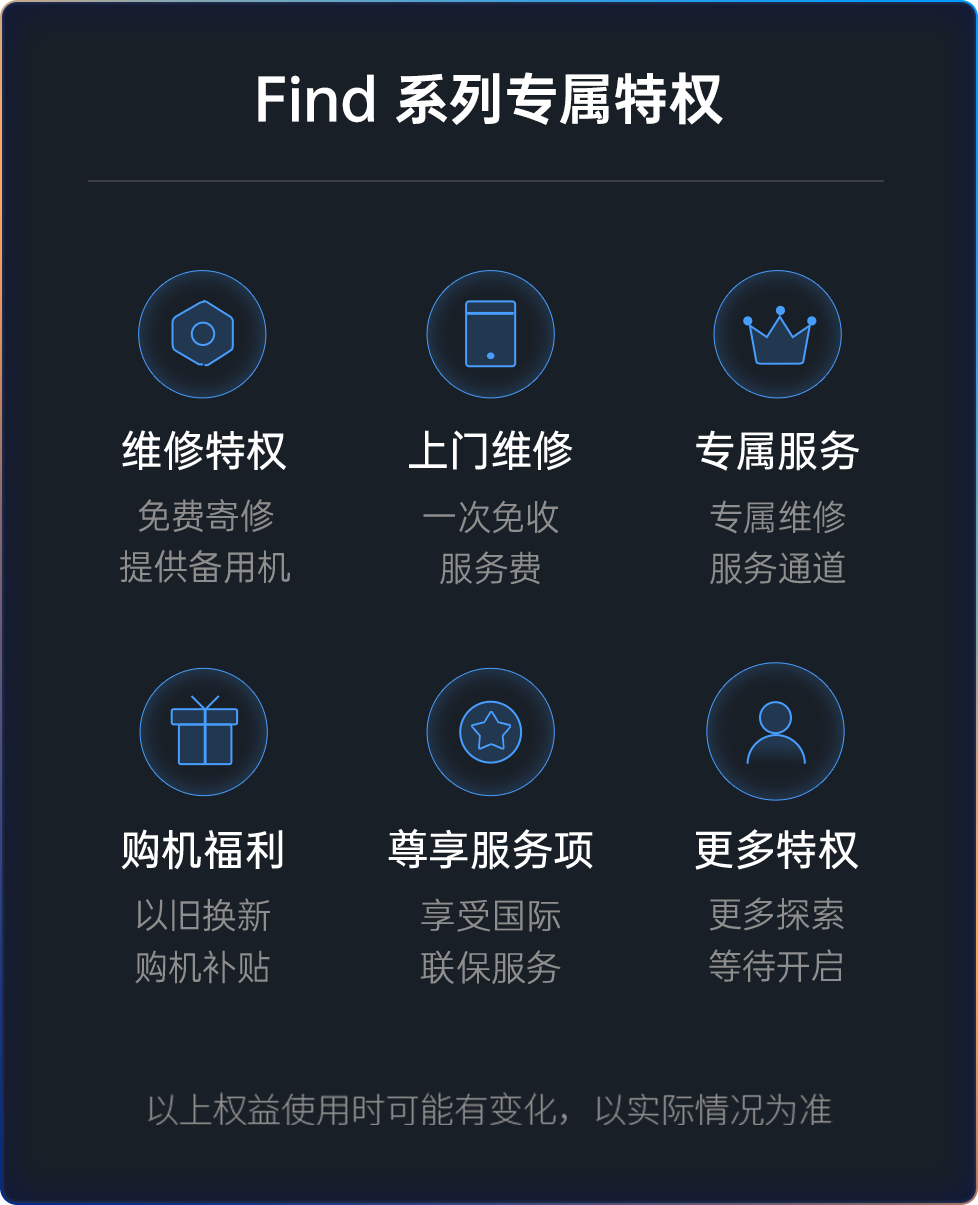 Find 系列专属特权

维修特权
免费寄修
提供备用机

上门维修
一次免收
服务费

专属服务
专属维修
服务通道

购机福利
以旧换新
购机补贴

尊享服务项
享受国际
联保服务

更多特权
更多探索
等待开启

以上权益使用时可能有变化，以实际情况为准